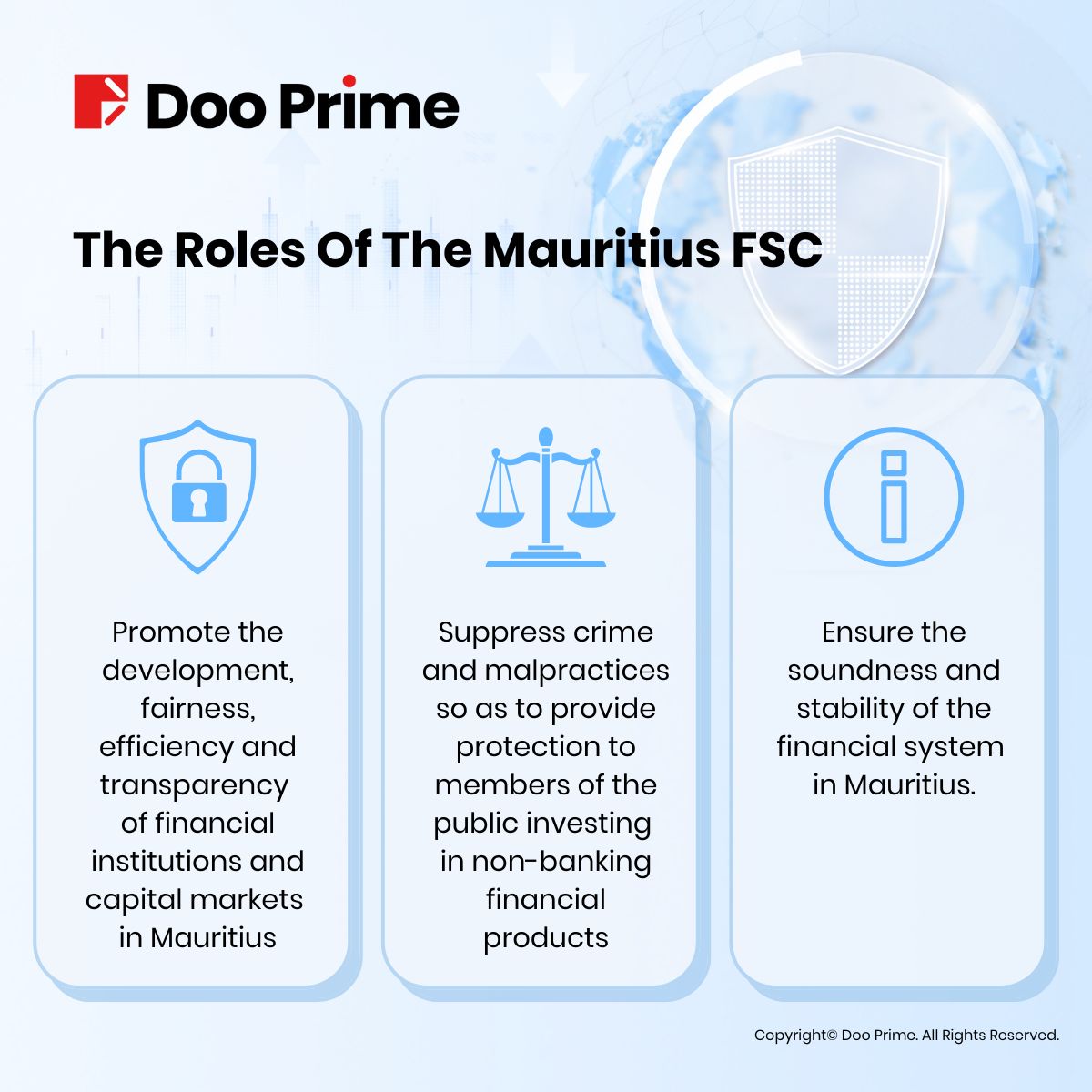 Doo Prime

The Roles Of The Mauritius FSC

Promote the development, fairness, efficiency and transparency of financial institutions and capital markets in Mauritius

Suppress crime and malpractices so as to provide protection to members of the public investing in non-banking financial products

Ensure the soundness and stability of the financial system in Mauritius.

Copyright© Doo Prime. All Rights Reserved.